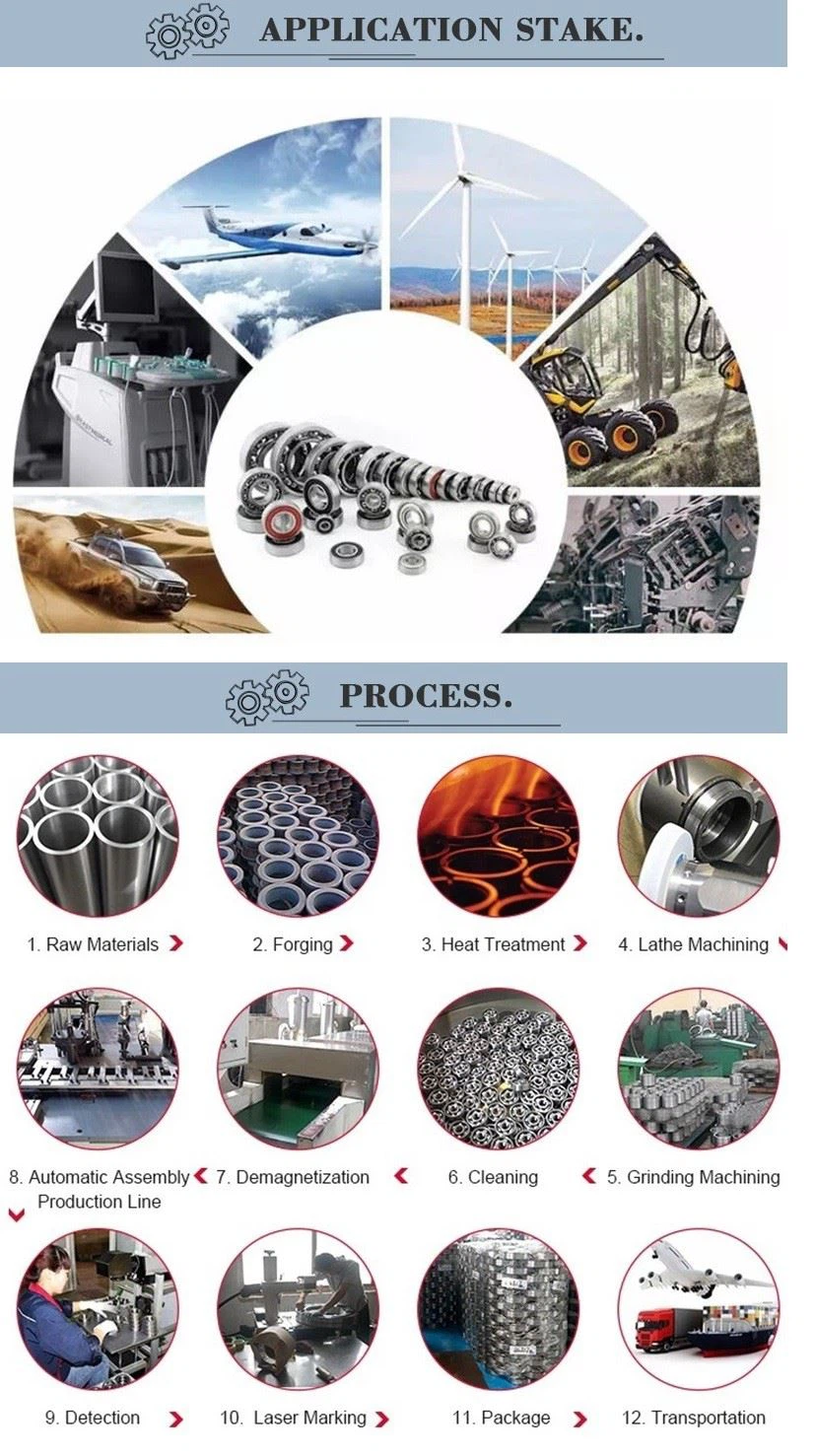 APPLICATION STAKE.

PROCESS.

1. Raw Materials

2. Forging

3. Heat Treatment

4. Lathe Machining

8. Automatic Assembly Production Line

7. Demagnetization

6. Cleaning

5. Grinding Machining

9. Detection

10. Laser Marking

11. Package

12. Transportation